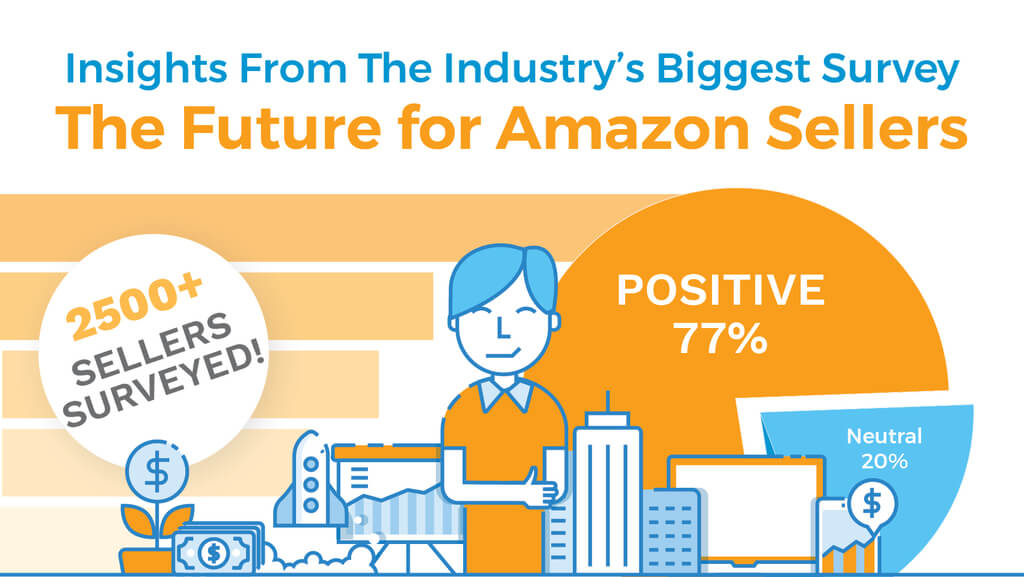 Insights From The Industry's Biggest Survey
The Future for Amazon Sellers

2500+
SELLERS
SURVEYED!

POSITIVE
77%

Neutral
20%

$

$

$