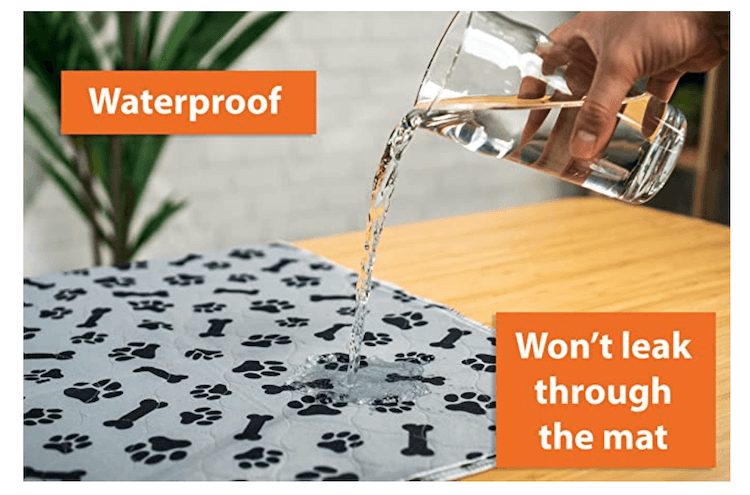 Waterproof

Won't leak through the mat