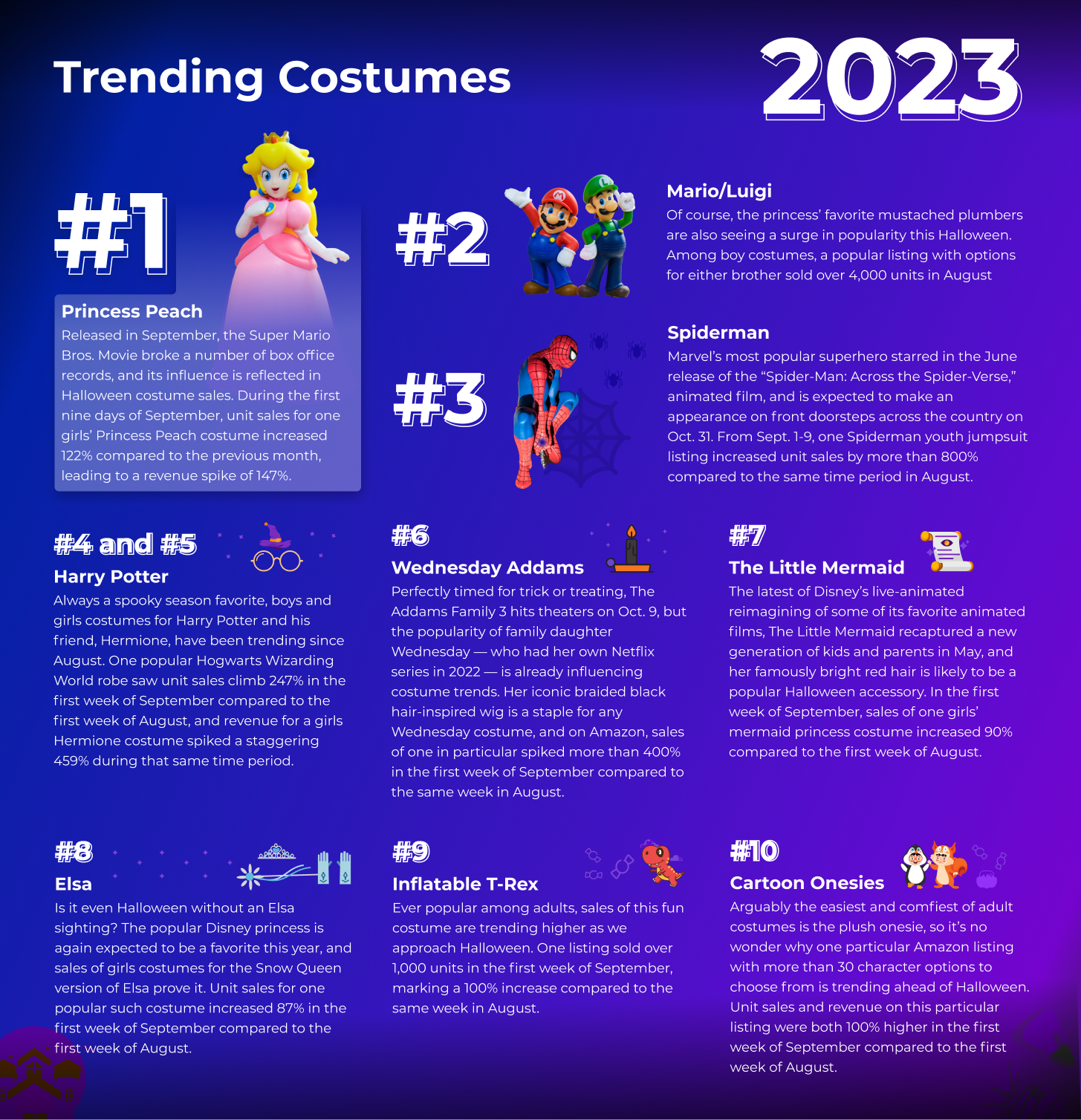 Trending Costumes

2023

#1

Princess Peach

Released in September, the Super Mario Bros. Movie broke a number of box office records, and its influence is reflected in Halloween costume sales. During the first nine days of September, unit sales for one girls' Princess Peach costume increased 122% compared to the previous month, leading to a revenue spike of 147%.

#2

Mario/Luigi

Of course, the princess' favorite mustached plumbers are also seeing a surge in popularity this Halloween. Among boy costumes, a popular listing with options for either brother sold over 4,000 units in August

#3

Spiderman

Marvel's most popular superhero starred in the June release of the "Spider-Man: Across the Spider-Verse," animated film, and is expected to make an appearance on front doorsteps across the country on Oct. 31. From Sept. 1-9, one Spiderman youth jumpsuit listing increased unit sales by more than 800% compared to the same time period in August.

#4 and #5

Harry Potter

Always a spooky season favorite, boys and girls costumes for Harry Potter and his friend, Hermione, have been trending since August. One popular Hogwarts Wizarding World robe saw unit sales climb 247% in the first week of September compared to the first week of August, and revenue for a girls Hermione costume spiked a staggering 459% during that same time period.

#6

Wednesday Addams

Perfectly timed for trick or treating, The Addams Family 3 hits theaters on Oct. 9, but the popularity of family daughter Wednesday — who had her own Netflix series in 2022 — is already influencing costume trends. Her iconic braided black hair-inspired wig is a staple for any Wednesday costume, and on Amazon, sales of one in particular spiked more than 400% in the first week of September compared to the same week in August.

#7

The Little Mermaid

The latest of Disney's live-animated reimagining of some of its favorite animated films, The Little Mermaid recaptured a new generation of kids and parents in May, and her famously bright red hair is likely to be a popular Halloween accessory. In the first week of September, sales of one girls' mermaid princess costume increased 90% compared to the first week of August.

#8

Elsa

Is it even Halloween without an Elsa sighting? The popular Disney princess is again expected to be a favorite this year, and sales of girls costumes for the Snow Queen version of Elsa prove it. Unit sales for one popular such costume increased 87% in the first week of September compared to the first week of August.

#9

Inflatable T-Rex

Ever popular among adults, sales of this fun costume are trending higher as we approach Halloween. One listing sold over 1,000 units in the first week of September, marking a 100% increase compared to the same week in August.

#10

Cartoon Onesies

Arguably the easiest and comfiest of adult costumes is the plush onesie, so it's no wonder why one particular Amazon listing with more than 30 character options to choose from is trending ahead of Halloween. Unit sales and revenue on this particular listing were both 100% higher in the first week of September compared to the first week of August.